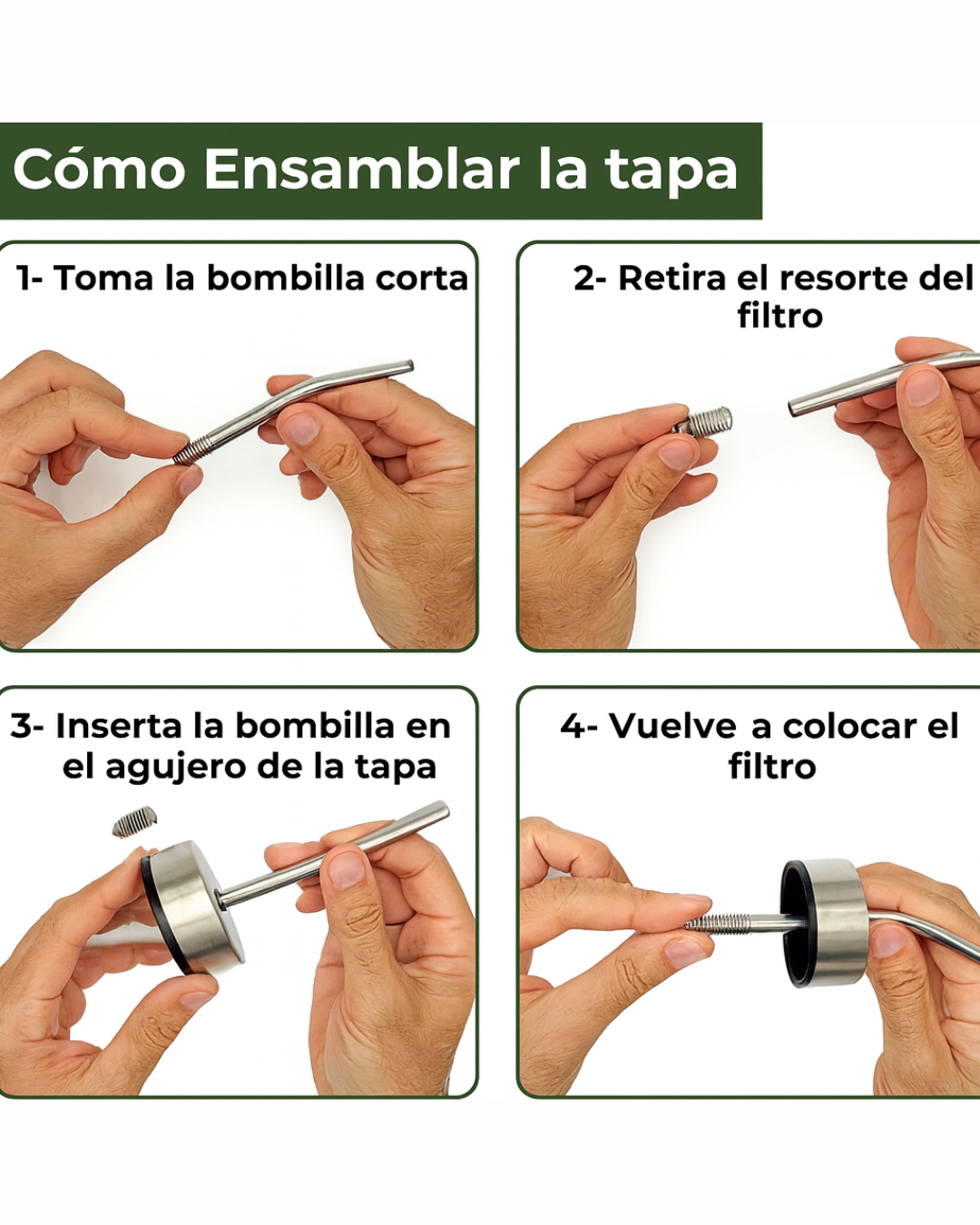 Cómo Ensamblar la tapa

1- Toma la bombilla corta

2- Retira el resorte del filtro

3- Inserta la bombilla en el agujero de la tapa

4- Vuelve a colocar el filtro